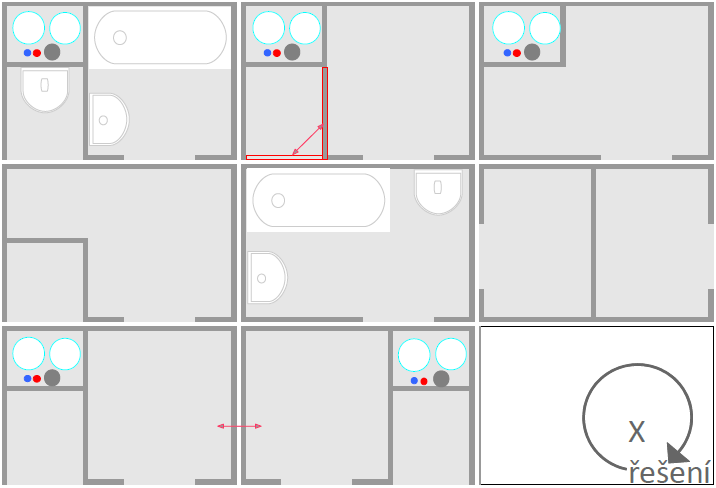 X
řešení